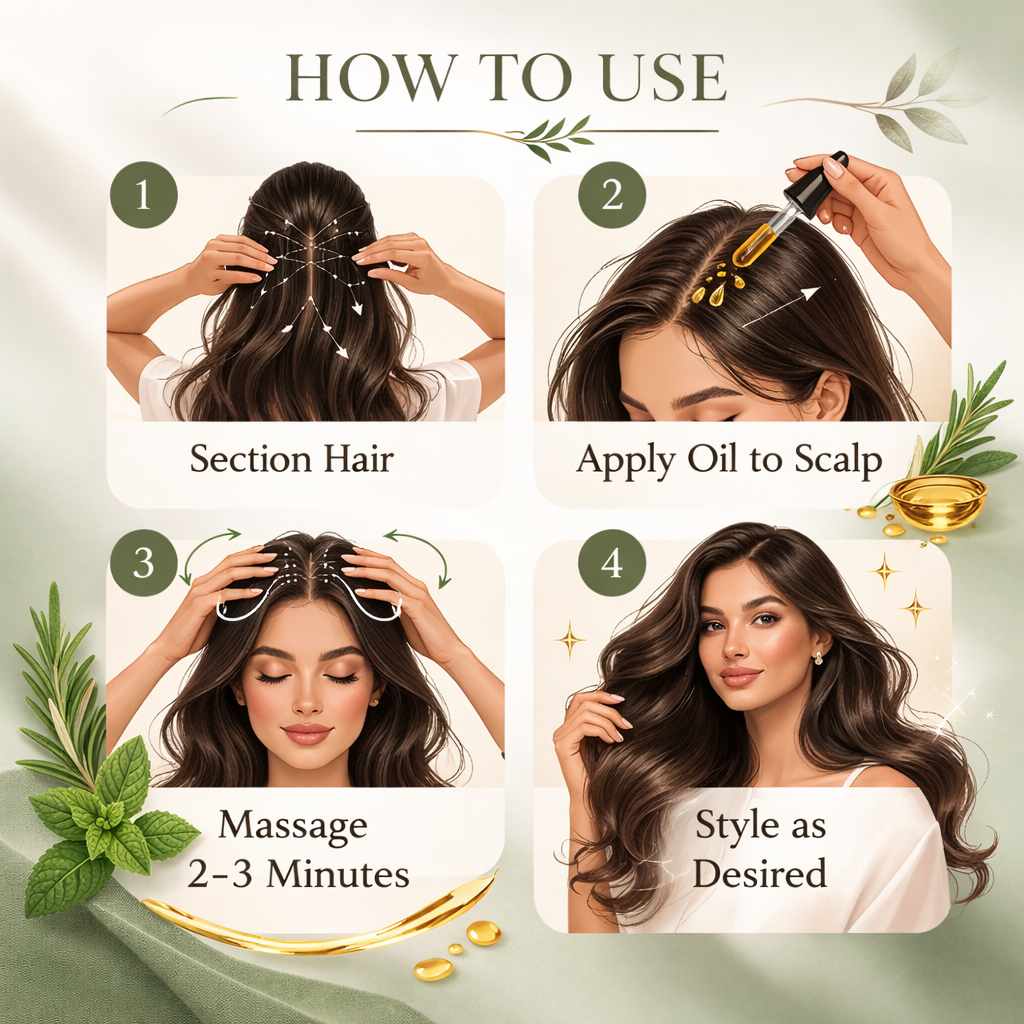 HOW TO USE

1

Section Hair

2

Apply Oil to Scalp

3

Massage 2-3 Minutes

4

Style as Desired