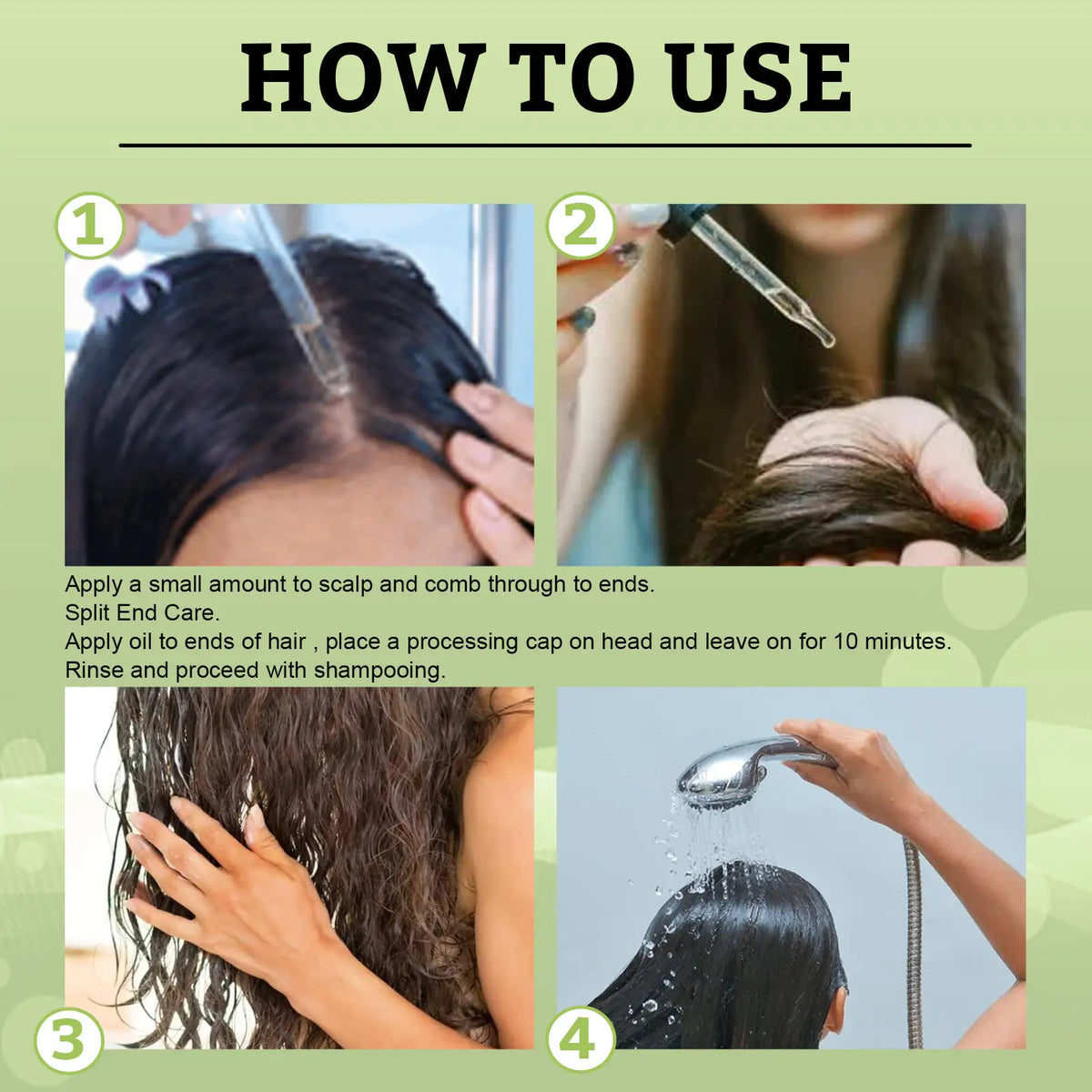 HOW TO USE

1

2

Apply a small amount to scalp and comb through to ends.
Split End Care.
Apply oil to ends of hair , place a processing cap on head and leave on for 10 minutes.
Rinse and proceed with shampooing.

3

4